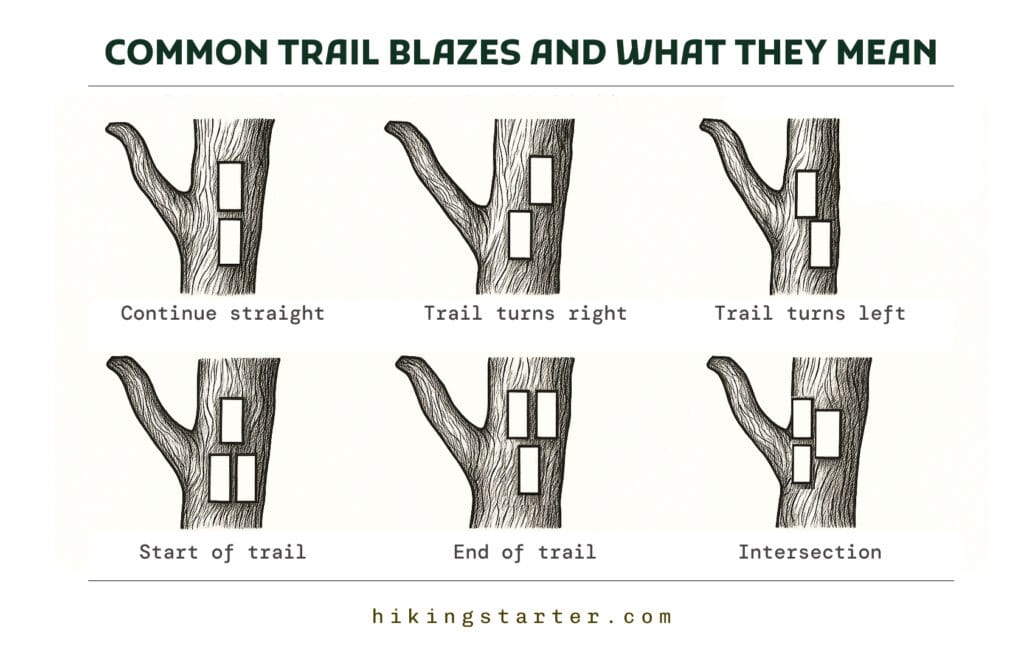 COMMON TRAIL BLAZES AND WHAT THEY MEAN

Continue straight

Trail turns right

Trail turns left

Start of trail

End of trail

Intersection

hikingstarter.com